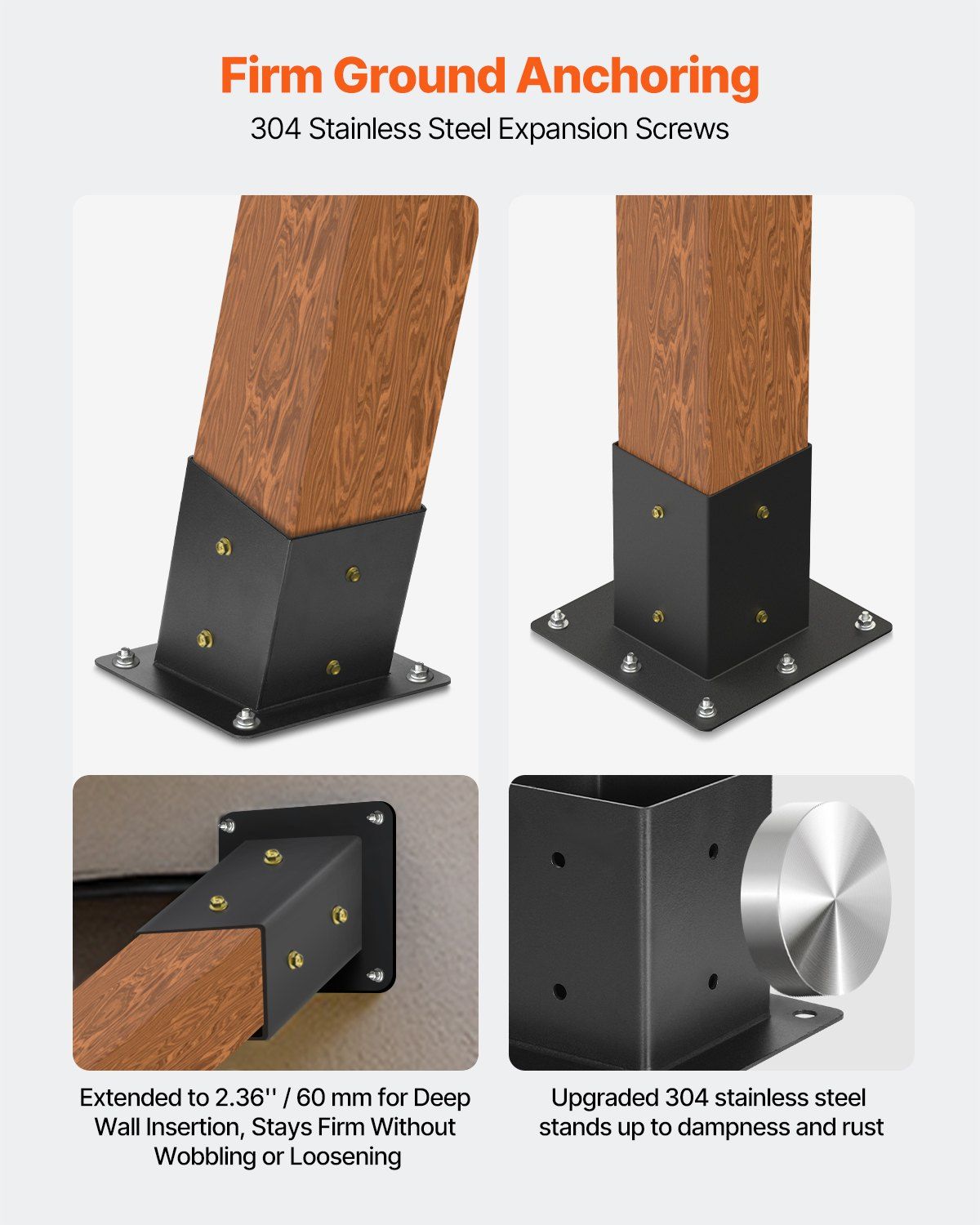 Firm Ground Anchoring

304 Stainless Steel Expansion Screws

Extended to 2.36'' / 60 mm for Deep Wall Insertion, Stays Firm Without Wobbling or Loosening

Upgraded 304 stainless steel stands up to dampness and rust