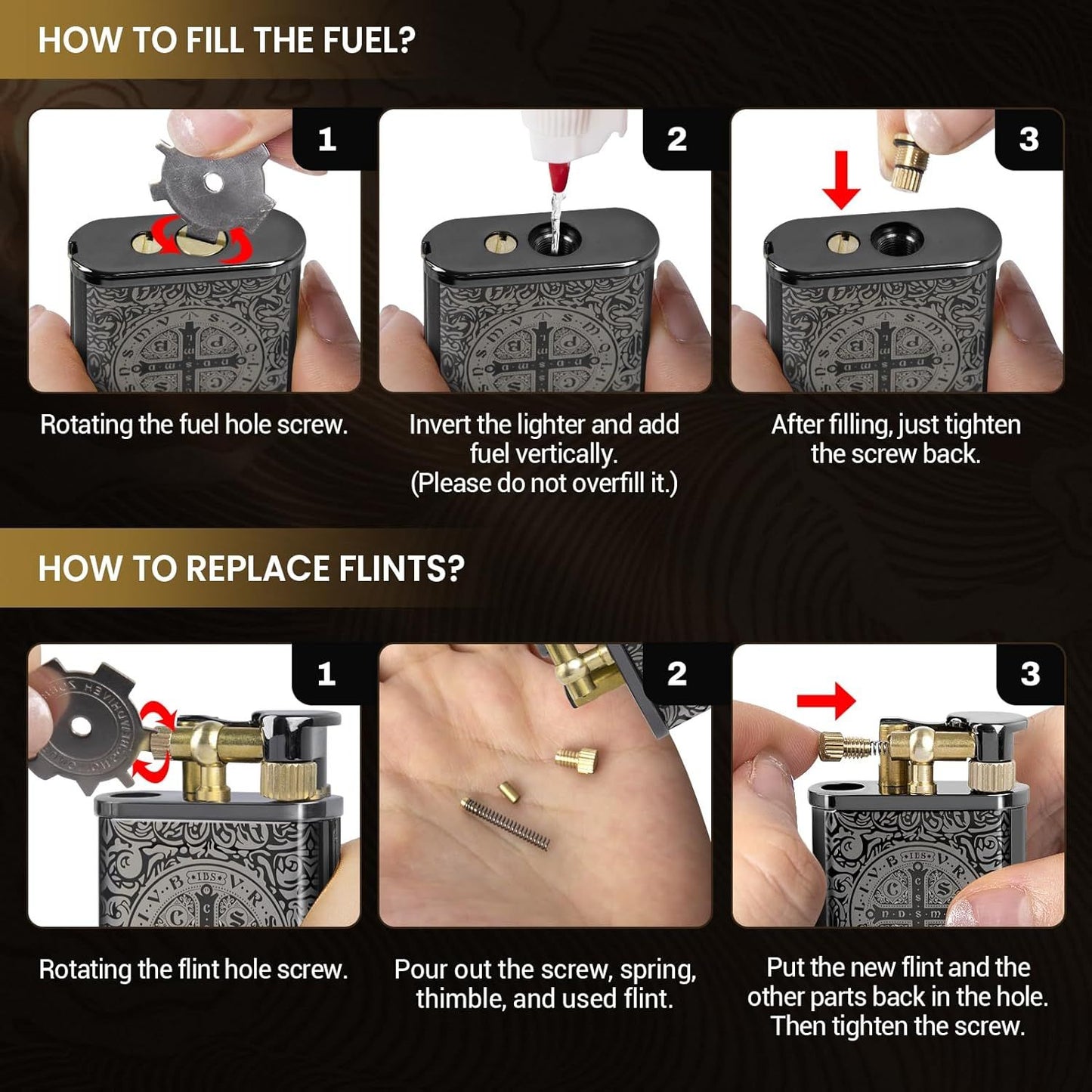 HOW TO FILL THE FUEL?

1

Rotating the fuel hole screw.

2

Invert the lighter and add fuel vertically. (Please do not overfill it.)

3

After filling, just tighten the screw back.

HOW TO REPLACE FLINTS?

1

Rotating the flint hole screw.

2

Pour out the screw, spring, thimble, and used flint.

3

Put the new flint and the other parts back in the hole. Then tighten the screw.